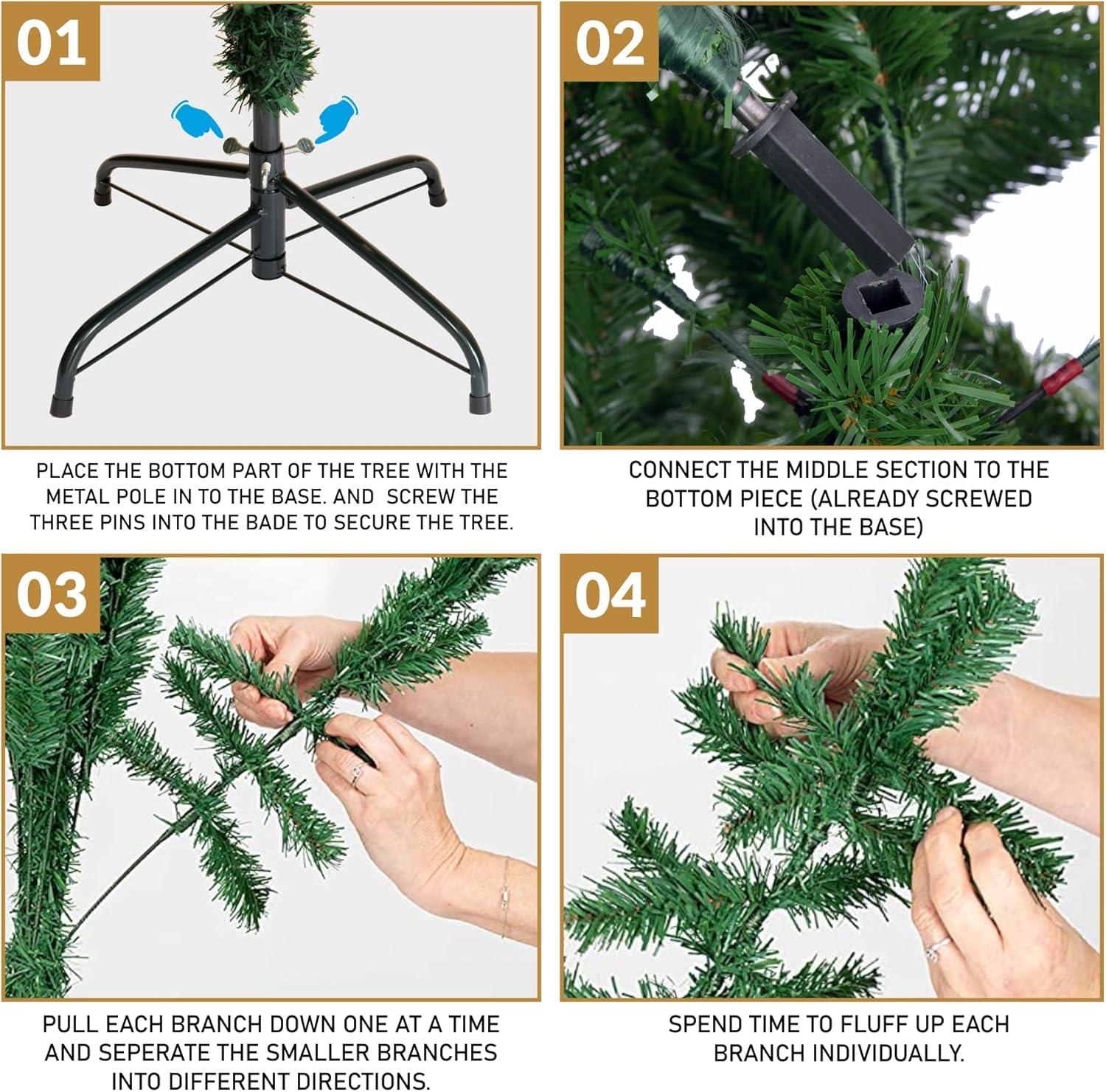 01

PLACE THE BOTTOM PART OF THE TREE WITH THE METAL POLE IN TO THE BASE. AND SCREW THE THREE PINS INTO THE BADE TO SECURE THE TREE.

02

CONNECT THE MIDDLE SECTION TO THE BOTTOM PIECE (ALREADY SCREWED INTO THE BASE)

03

PULL EACH BRANCH DOWN ONE AT A TIME AND SEPERATE THE SMALLER BRANCHES INTO DIFFERENT DIRECTIONS.

04

SPEND TIME TO FLUFF UP EACH BRANCH INDIVIDUALLY.