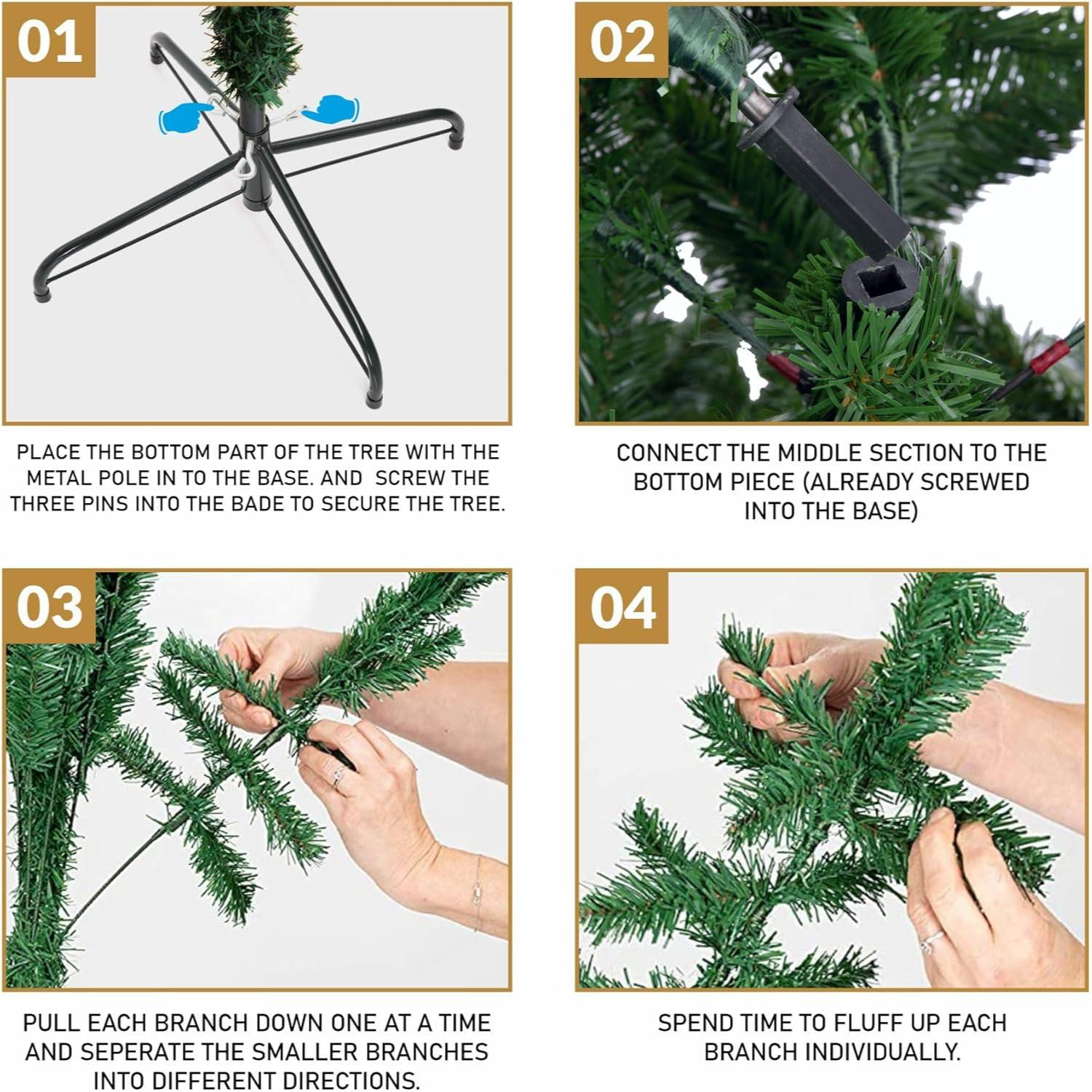 01

PLACE THE BOTTOM PART OF THE TREE WITH THE METAL POLE IN TO THE BASE. AND SCREW THE THREE PINS INTO THE BADE TO SECURE THE TREE.

02

CONNECT THE MIDDLE SECTION TO THE BOTTOM PIECE (ALREADY SCREWED INTO THE BASE)

03

PULL EACH BRANCH DOWN ONE AT A TIME AND SEPERATE THE SMALLER BRANCHES INTO DIFFERENT DIRECTIONS.

04

SPEND TIME TO FLUFF UP EACH BRANCH INDIVIDUALLY.