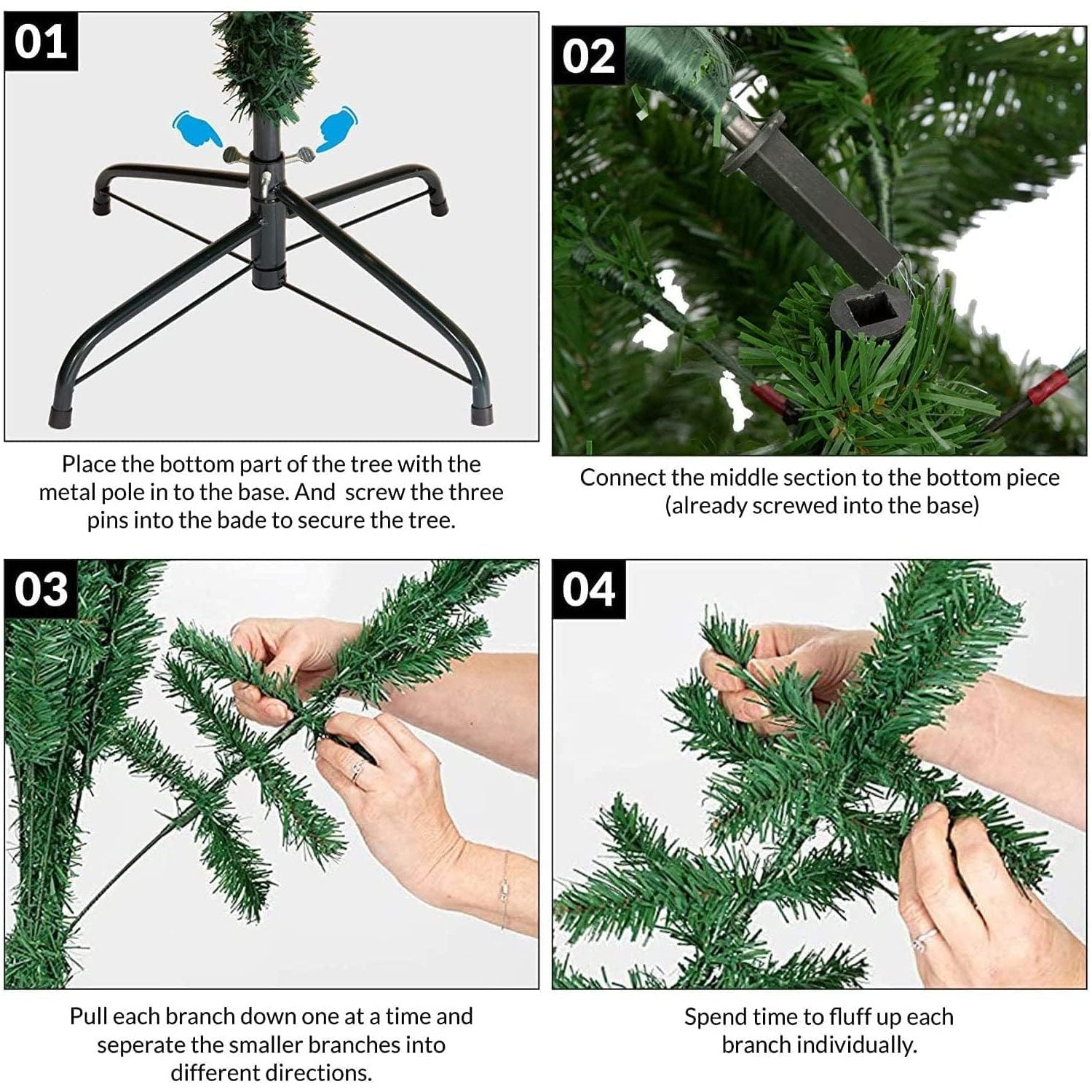 01

Place the bottom part of the tree with the metal pole in to the base. And screw the three pins into the bade to secure the tree.

02

Connect the middle section to the bottom piece (already screwed into the base)

03

Pull each branch down one at a time and seperate the smaller branches into different directions.

04

Spend time to fluff up each branch individually.